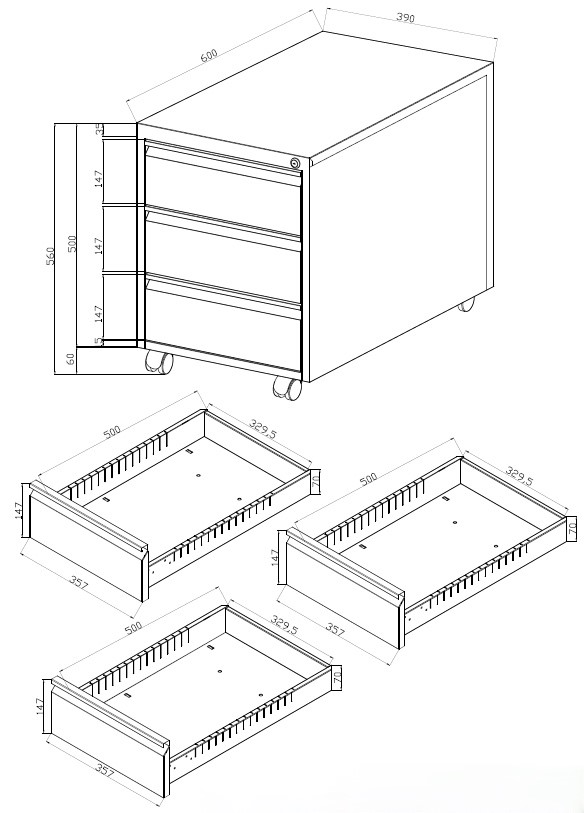 600
390
35
147
147
147
5
500
560
60

500
329,5
70
147
357

500
329,5
70
147
357

500
329,5
70
147
357